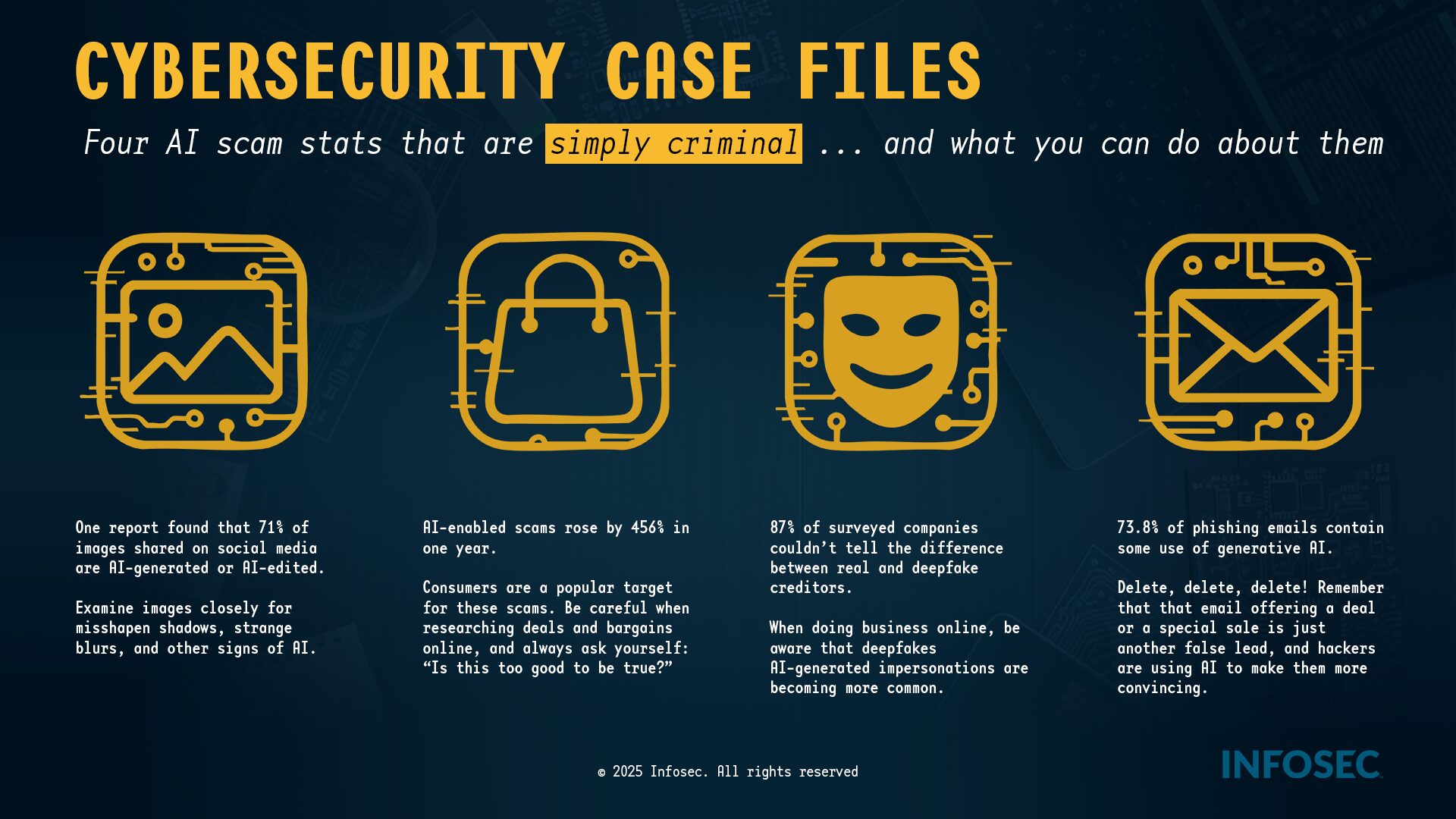 CYBERSECURITY CASE FILES

Four AI scam stats that are simply criminal ... and what you can do about them

One report found that 71% of images shared on social media are AI-generated or AI-edited.

Examine images closely for misshapen shadows, strange blurs, and other signs of AI.

AI-enabled scams rose by 456% in one year.

Consumers are a popular target for these scams. Be careful when researching deals and bargains online, and always ask yourself: “Is this too good to be true?”

87% of surveyed companies couldn’t tell the difference between real and deepfake creditors.

When doing business online, be aware that deepfakes AI-generated impersonations are becoming more common.

73.8% of phishing emails contain some use of generative AI.

Delete, delete, delete! Remember that that email offering a deal or a special sale is just another false lead, and hackers are using AI to make them more convincing.

© 2025 Infosec. All rights reserved

INFOSEC